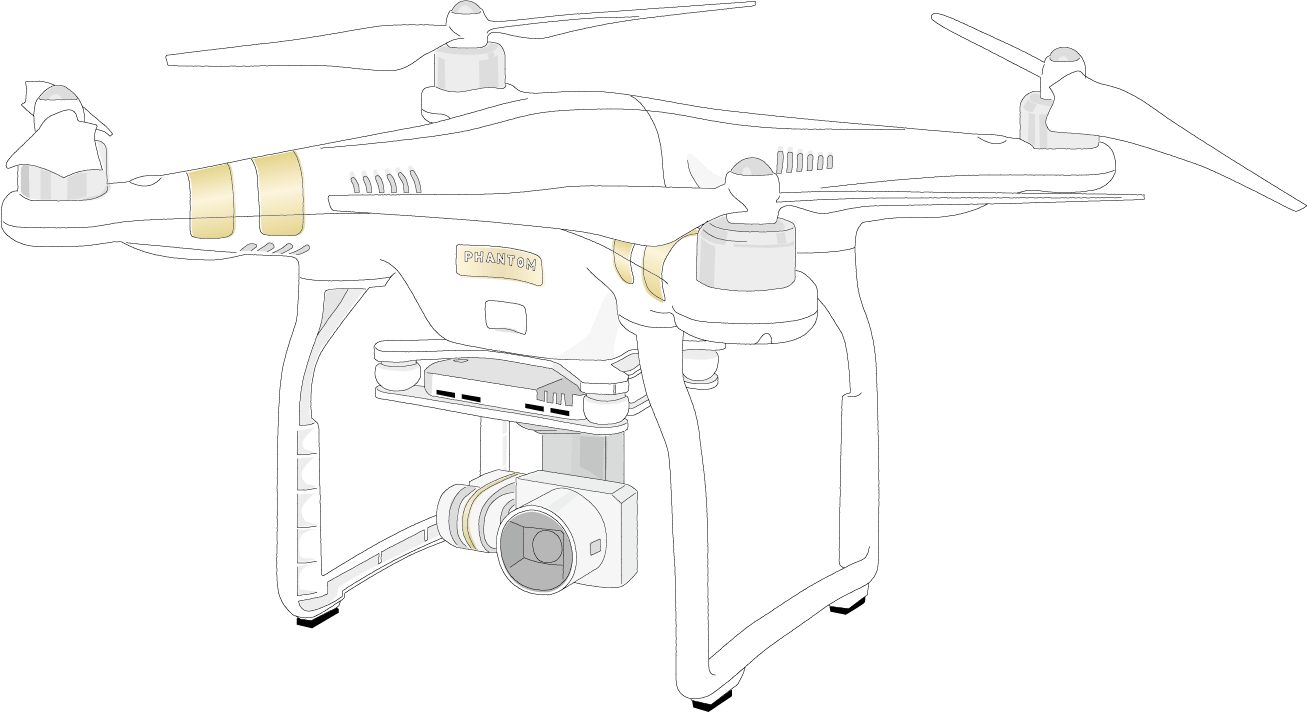 PHANTOM